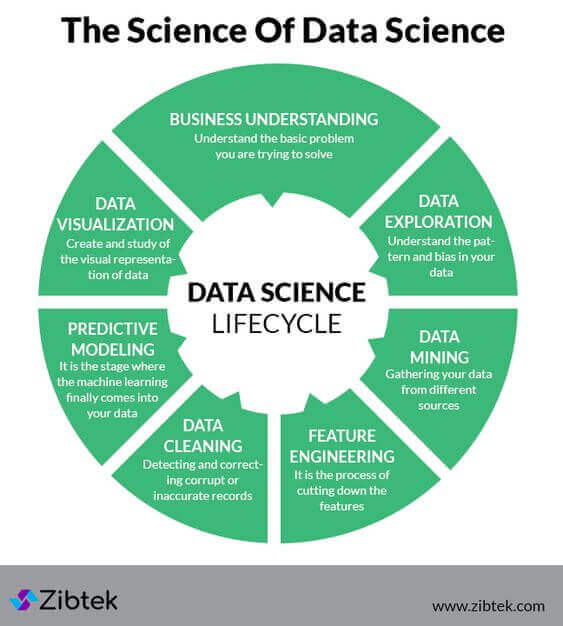 The Science Of Data Science

BUSINESS UNDERSTANDING
Understand the basic problem you are trying to solve

DATA EXPLORATION
Understand the pattern and bias in your data

DATA MINING
Gathering your data from different sources

FEATURE ENGINEERING
It is the process of cutting down the features

DATA CLEANING
Detecting and correcting corrupt or inaccurate records

PREDICTIVE MODELING
It is the stage where the machine learning finally comes into your data

DATA VISUALIZATION
Create and study of the visual representation of data

DATA SCIENCE
LIFECYCLE

Zibtek

www.zibtek.com